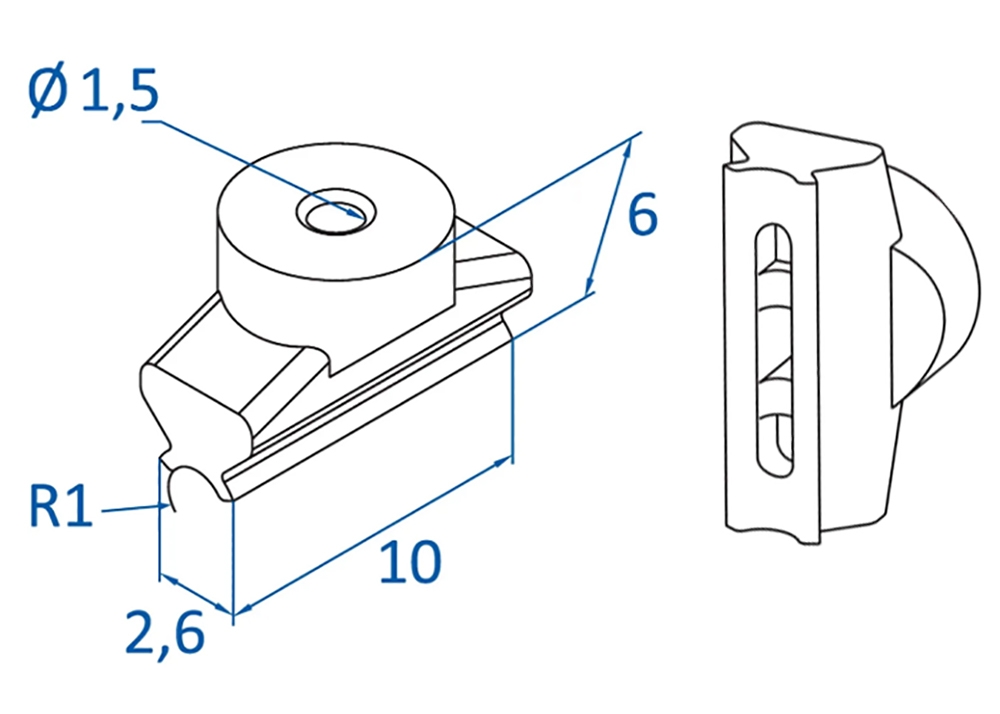 Ø 1,5

6

R1

10

2,6