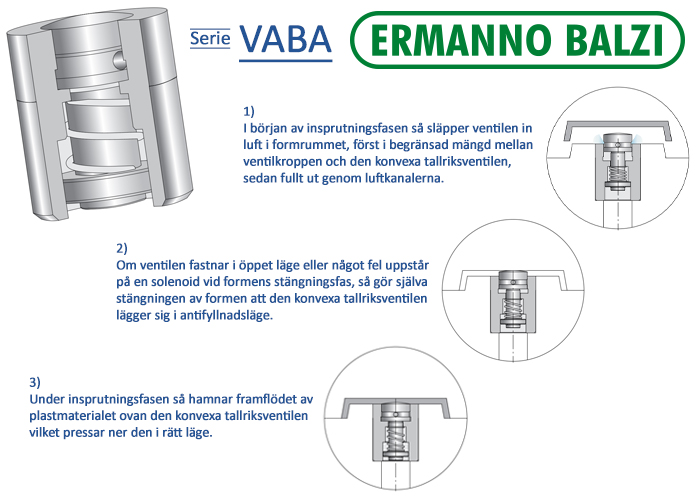 Serie VABA

ERMANNO BALZI

1)
I början av insprutningsfasen så släpper ventilen in luft i formrummet, först i begränsad mängd mellan ventilkroppen och den konvexa tallriksventilen, sedan fullt ut genom luftkanalerna.

2)
Om ventilen fastnar i öppet läge eller något fel uppstår på en solenoid vid formens stängningsfas, så gör själva stängningen av formen att den konvexa tallriksventilen lägger sig i antifyllnadsläge.

3)
Under insprutningsfasen så hamnar framflödet av plastmaterialet ovan den konvexa tallriksventilen vilket pressar ner den i rätt läge.