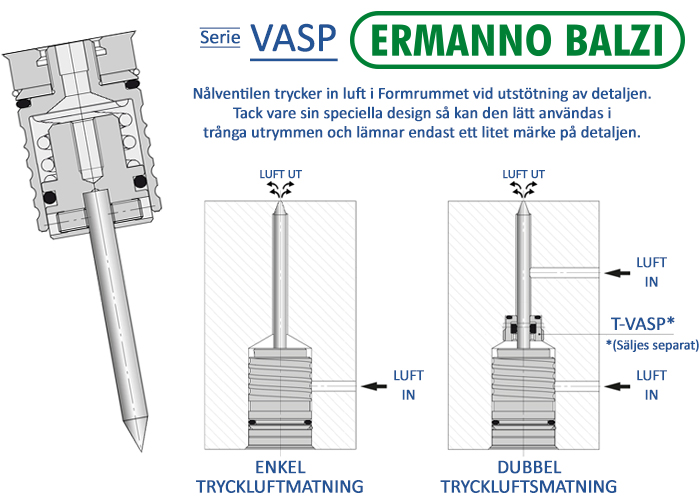 Serie VASP

ERMANNO BALZI

Nålventilen trycker in luft i Formrummet vid utstötning av detaljen. Tack vare sin speciella design så kan den lätt användas i trånga utrymmen och lämnar endast ett litet märke på detaljen.

LUFT UT

LUFT IN

ENKEL TRYCKLUFTMATNING

LUFT UT

LUFT IN

T-VASP*

*(Säljes separat)

LUFT IN

DUBBEL TRYCKLUFTSMATNING